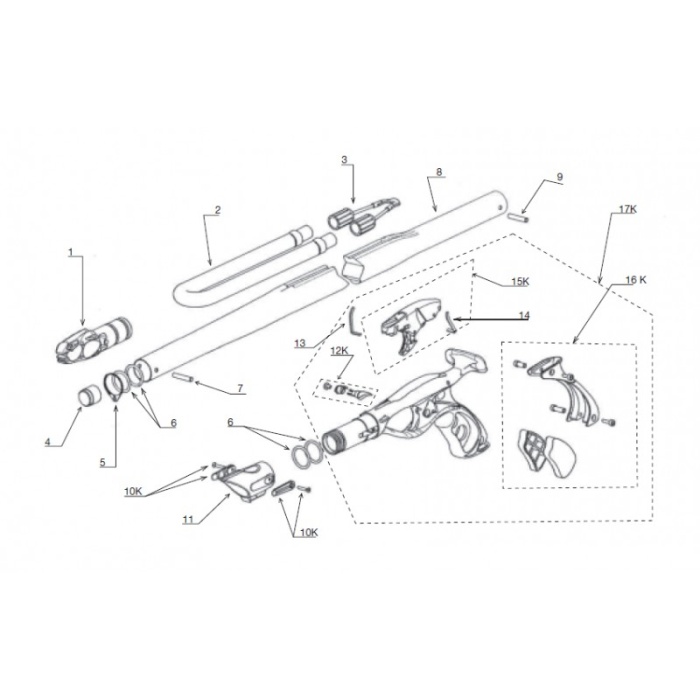 3
8
9
2
17K
1
15K
16 K
14
13
12K
7
6
4
6
5
10K
11
10K