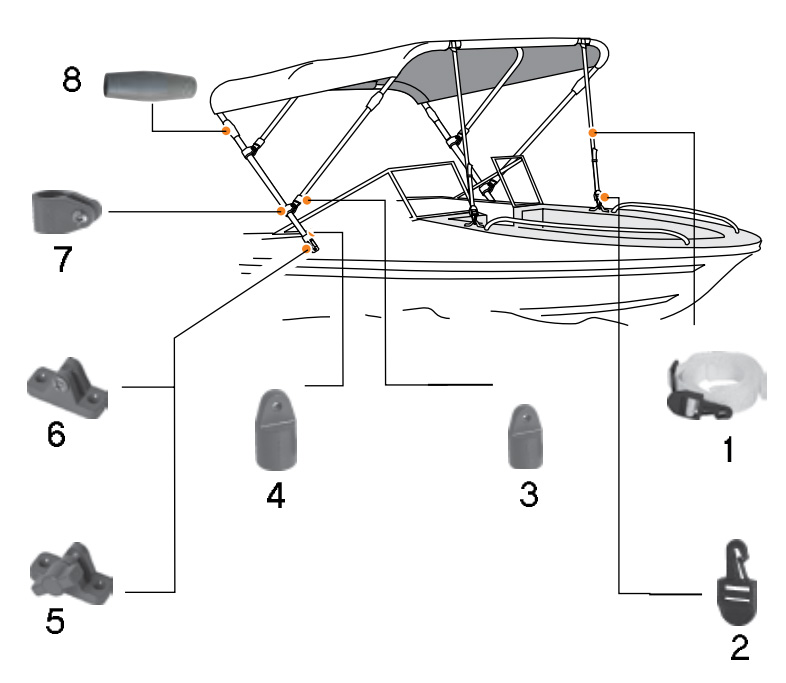 8

7

6

5

4

3

1

2